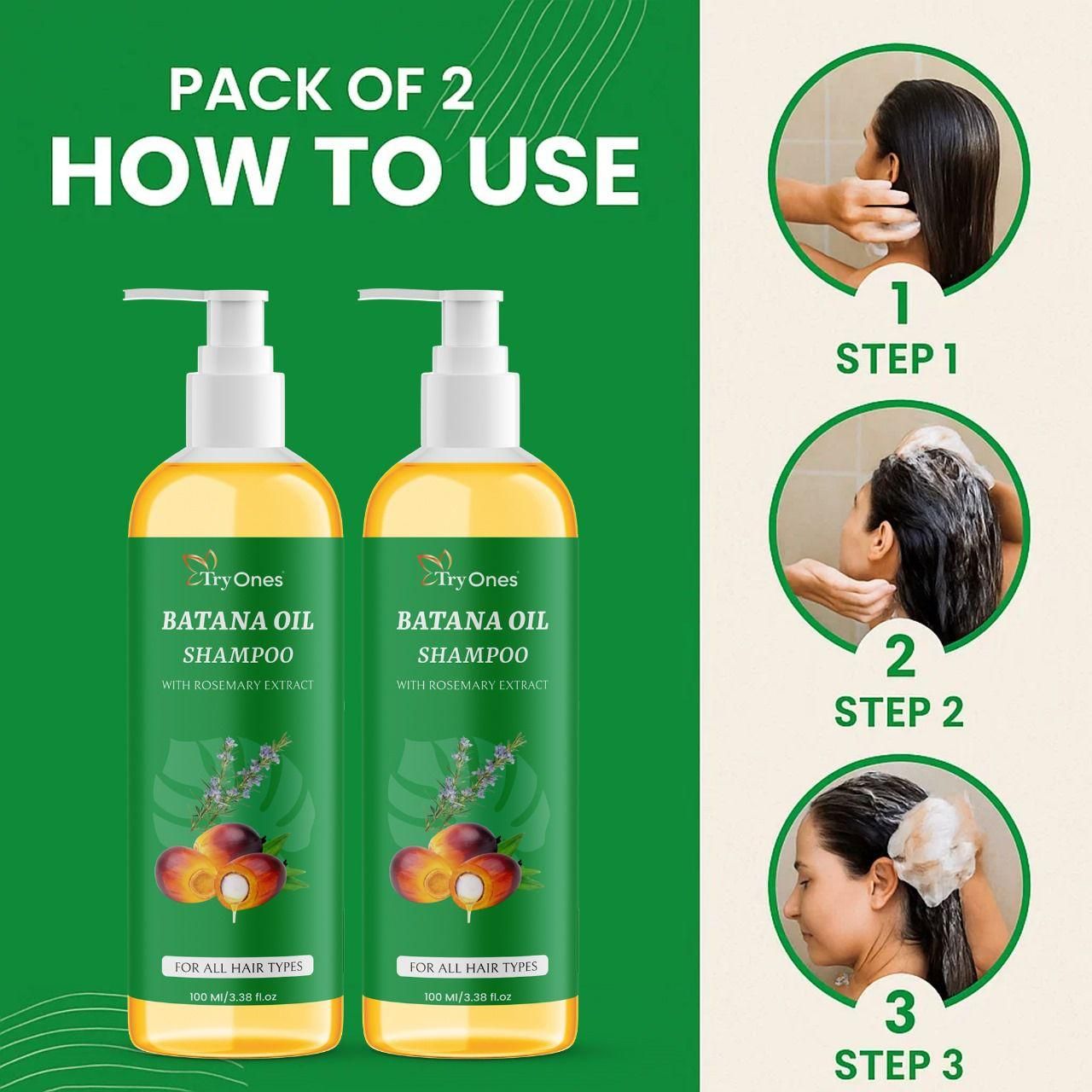 PACK OF 2
HOW TO USE

TryOnes
BATANA OIL
SHAMPOO
WITH ROSEMARY EXTRACT
FOR ALL HAIR TYPES
100 Ml/3.38 fl.oz

TryOnes
BATANA OIL
SHAMPOO
WITH ROSEMARY EXTRACT
FOR ALL HAIR TYPES
100 Ml/3.38 fl.oz

1
STEP 1

2
STEP 2

3
STEP 3